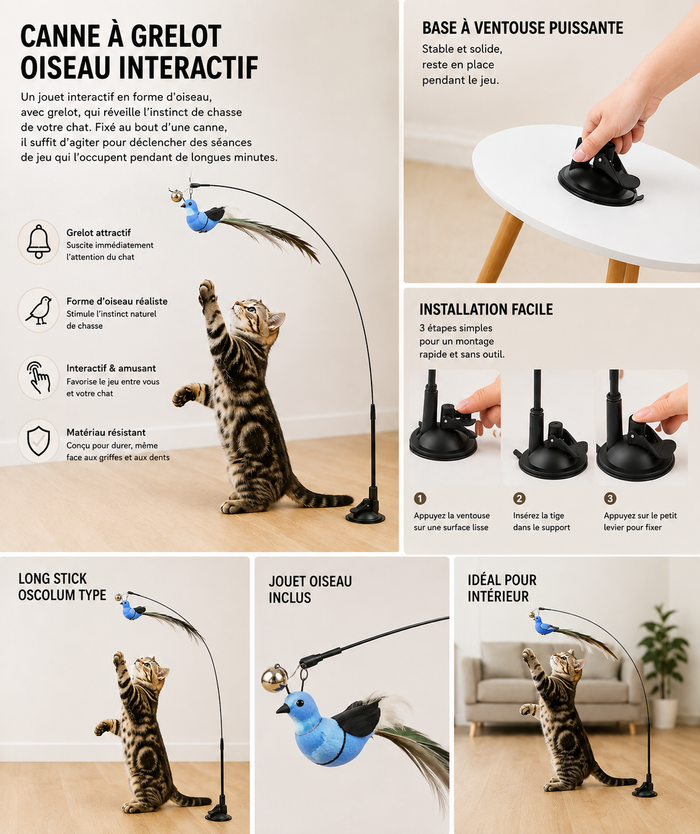 CANNE À GRELOT OISEAU INTERACTIF

Un jouet interactif en forme d'oiseau, avec grelot, qui réveille l'instinct de chasse de votre chat. Fixé au bout d'une canne, il suffit d'agiter pour déclencher des séances de jeu qui l'occupent pendant de longues minutes.

Grelot attractif
Suscite immédiatement l'attention du chat

Forme d'oiseau réaliste
Stimule l'instinct naturel de chasse

Interactif & amusant
Favorise le jeu entre vous et votre chat

Matériau résistant
Conçu pour durer, même face aux griffes et aux dents

BASE À VENTOUSE PUISSANTE
Stable et solide, reste en place pendant le jeu.

INSTALLATION FACILE
3 étapes simples pour un montage rapide et sans outil.

1
Appuyez la ventouse sur une surface lisse

2
Insérez la tige dans le support

3
Appuyez sur le petit levier pour fixer

LONG STICK OSCOLUM TYPE

JOUET OISEAU INCLUS

IDÉAL POUR INTÉRIEUR